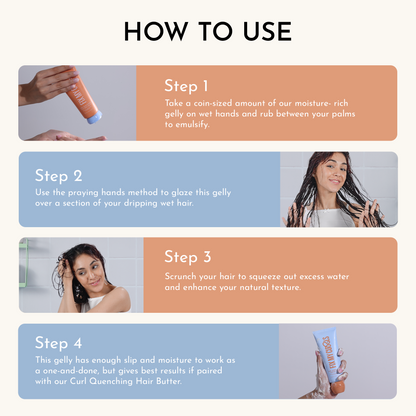 HOW TO USE

Step 1
Take a coin-sized amount of our moisture- rich gelly on wet hands and rub between your palms to emulsify.

Step 2
Use the praying hands method to glaze this gelly over a section of your dripping wet hair.

Step 3
Scrunch your hair to squeeze out excess water and enhance your natural texture.

Step 4
This gelly has enough slip and moisture to work as a one-and-done, but gives best results if paired with our Curl Quenching Hair Butter.

FIX MY CURLS