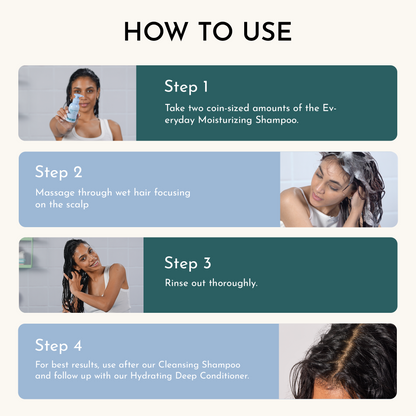 HOW TO USE

Step 1

Take two coin-sized amounts of the Everyday Moisturizing Shampoo.

Step 2

Massage through wet hair focusing on the scalp

Step 3

Rinse out thoroughly.

Step 4

For best results, use after our Cleansing Shampoo and follow up with our Hydrating Deep Conditioner.