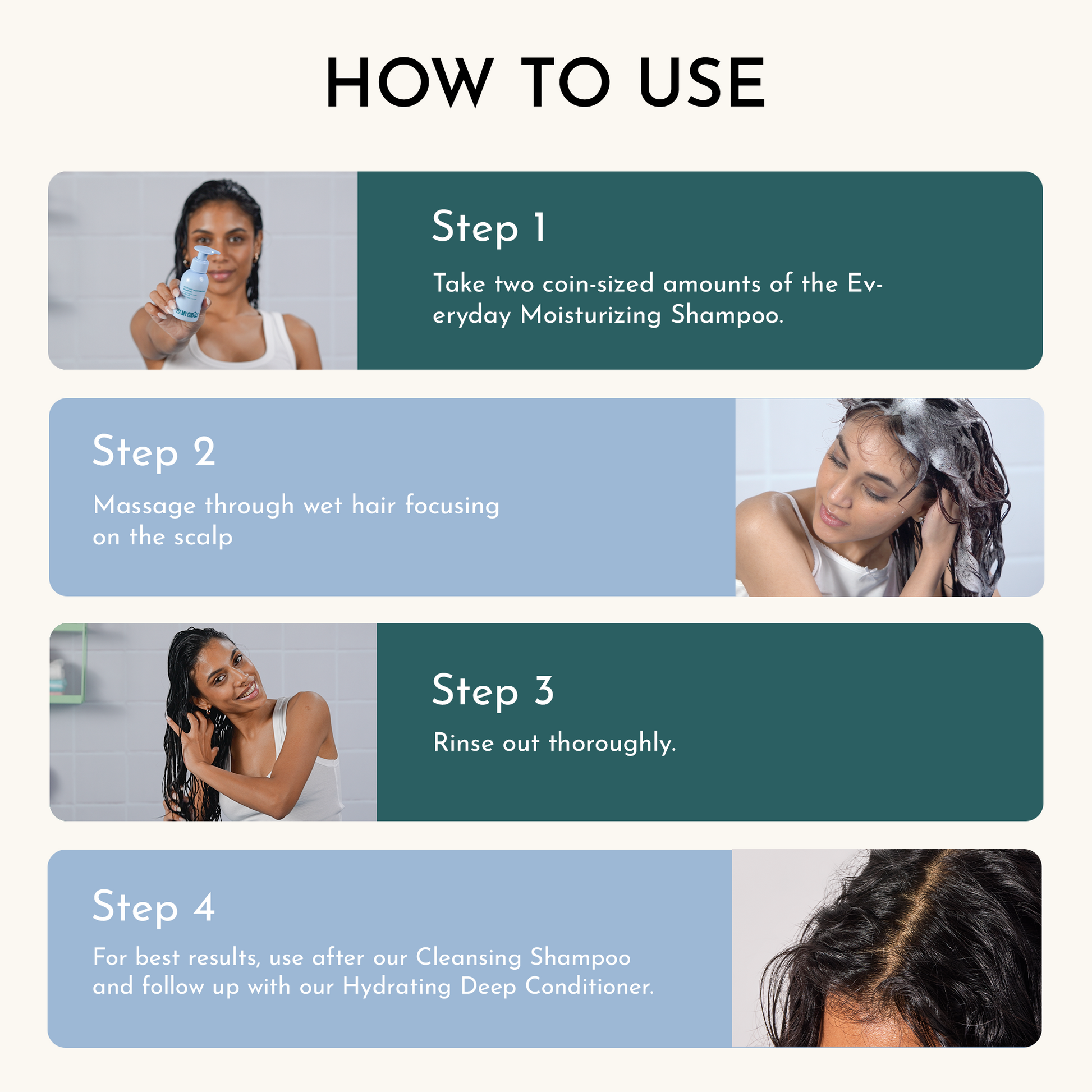 HOW TO USE

FIX MY CURLS

Step 1

Take two coin-sized amounts of the Everyday Moisturizing Shampoo.

Step 2

Massage through wet hair focusing on the scalp

Step 3

Rinse out thoroughly.

Step 4

For best results, use after our Cleansing Shampoo and follow up with our Hydrating Deep Conditioner.