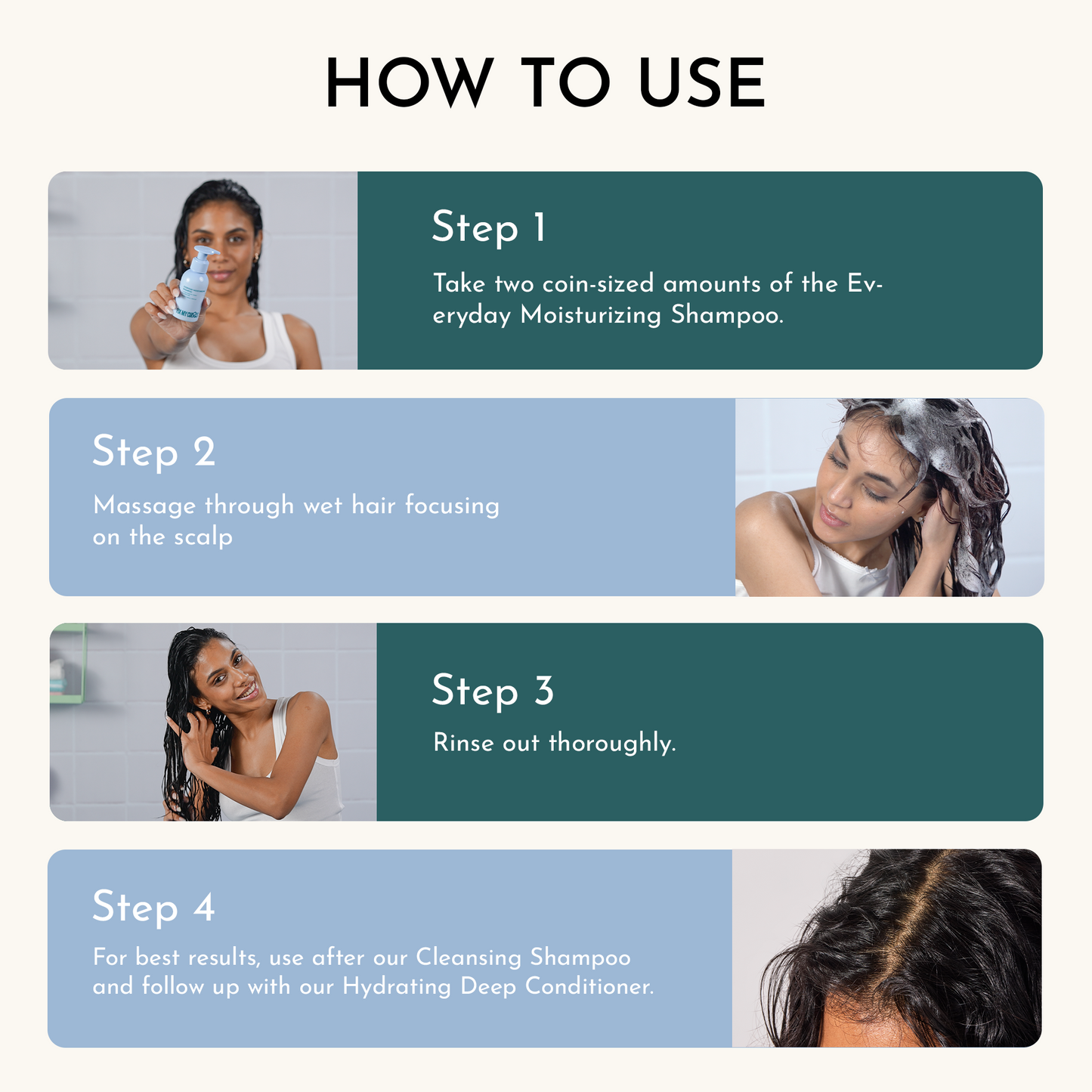 HOW TO USE

Step 1

Take two coin-sized amounts of the Everyday Moisturizing Shampoo.

Step 2

Massage through wet hair focusing on the scalp

Step 3

Rinse out thoroughly.

Step 4

For best results, use after our Cleansing Shampoo and follow up with our Hydrating Deep Conditioner.