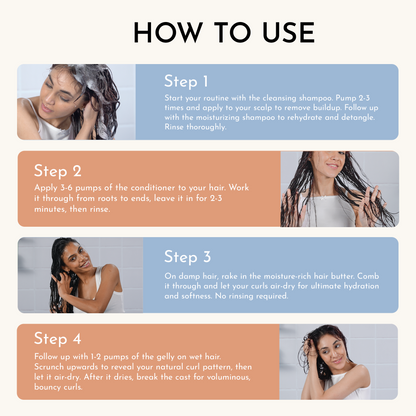 HOW TO USE

Step 1

Start your routine with the cleansing shampoo. Pump 2-3 times and apply to your scalp to remove buildup. Follow up with the moisturizing shampoo to rehydrate and detangle. Rinse thoroughly.

Step 2

Apply 3-6 pumps of the conditioner to your hair. Work it through from roots to ends, leave it in for 2-3 minutes, then rinse.

Step 3

On damp hair, rake in the moisture-rich hair butter. Comb it through and let your curls air-dry for ultimate hydration and softness. No rinsing required.

Step 4

Follow up with 1-2 pumps of the gelly on wet hair. Scrunch upwards to reveal your natural curl pattern, then let it air-dry. After it dries, break the cast for voluminous, bouncy curls.