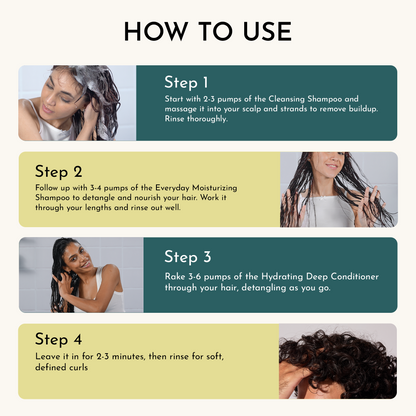 HOW TO USE

Step 1
Start with 2-3 pumps of the Cleansing Shampoo and massage it into your scalp and strands to remove buildup. Rinse thoroughly.

Step 2
Follow up with 3-4 pumps of the Everyday Moisturizing Shampoo to detangle and nourish your hair. Work it through your lengths and rinse out well.

Step 3
Rake 3-6 pumps of the Hydrating Deep Conditioner through your hair, detangling as you go.

Step 4
Leave it in for 2-3 minutes, then rinse for soft, defined curls