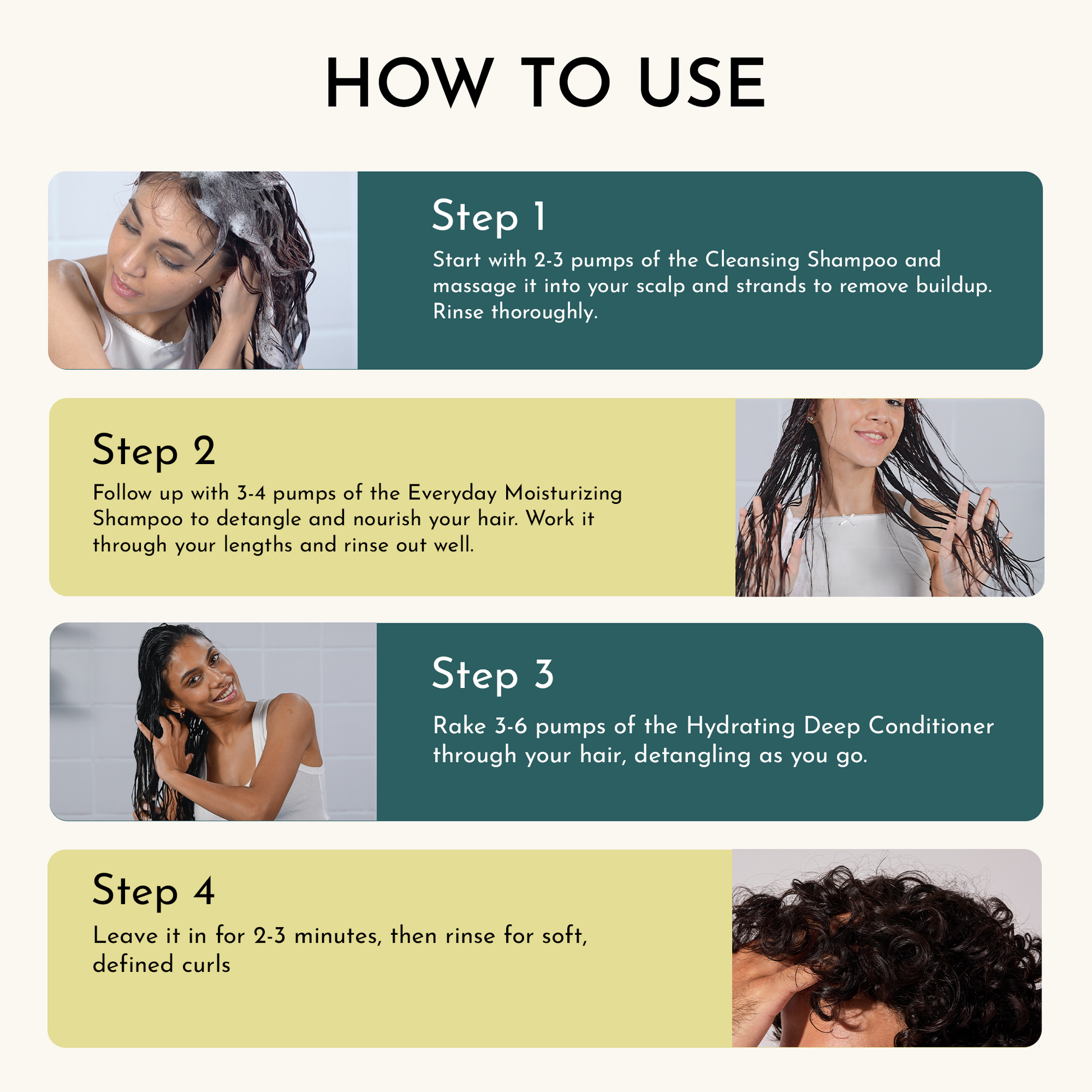 HOW TO USE

Step 1

Start with 2-3 pumps of the Cleansing Shampoo and massage it into your scalp and strands to remove buildup. Rinse thoroughly.

Step 2

Follow up with 3-4 pumps of the Everyday Moisturizing Shampoo to detangle and nourish your hair. Work it through your lengths and rinse out well.

Step 3

Rake 3-6 pumps of the Hydrating Deep Conditioner through your hair, detangling as you go.

Step 4

Leave it in for 2-3 minutes, then rinse for soft, defined curls