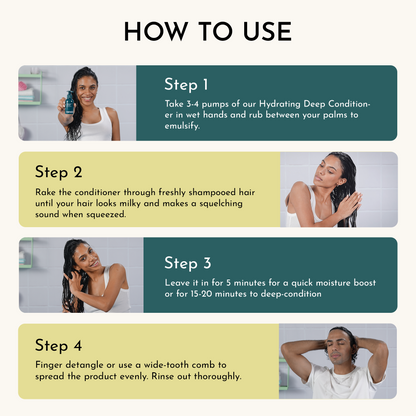 HOW TO USE

Step 1
Take 3-4 pumps of our Hydrating Deep Conditioner in wet hands and rub between your palms to emulsify.

Step 2
Rake the conditioner through freshly shampooed hair until your hair looks milky and makes a squelching sound when squeezed.

Step 3
Leave it in for 5 minutes for a quick moisture boost or for 15-20 minutes to deep-condition

Step 4
Finger detangle or use a wide-tooth comb to spread the product evenly. Rinse out thoroughly.