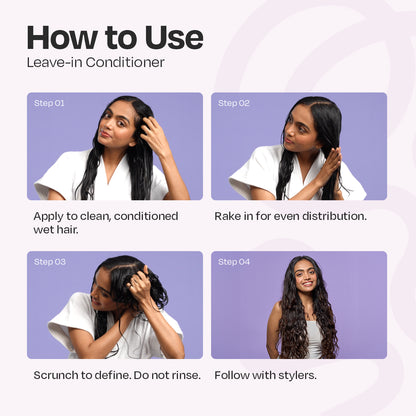 How to Use
Leave-in Conditioner

Step 01

Apply to clean, conditioned wet hair.

Step 02

Rake in for even distribution.

Step 03

Scrunch to define. Do not rinse.

Step 04

Follow with stylers.