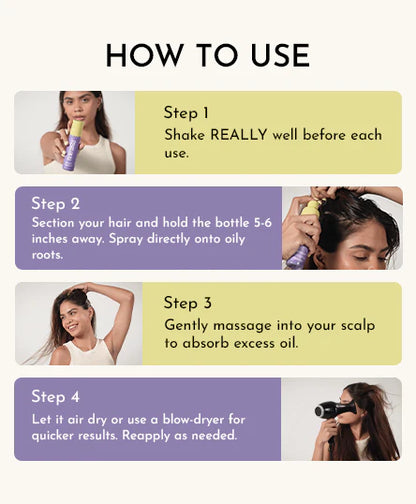 HOW TO USE

Step 1
Shake REALLY well before each use.

Step 2
Section your hair and hold the bottle 5-6 inches away. Spray directly onto oily roots.

Step 3
Gently massage into your scalp to absorb excess oil.

Step 4
Let it air dry or use a blow-dryer for quicker results. Reapply as needed.