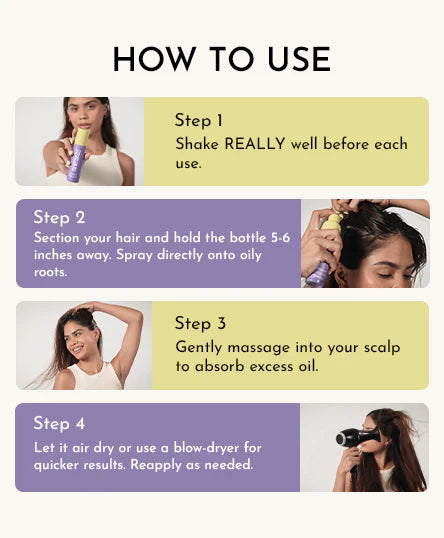 HOW TO USE

Step 1
Shake REALLY well before each use.

Step 2
Section your hair and hold the bottle 5-6 inches away. Spray directly onto oily roots.

Step 3
Gently massage into your scalp to absorb excess oil.

Step 4
Let it air dry or use a blow-dryer for quicker results. Reapply as needed.