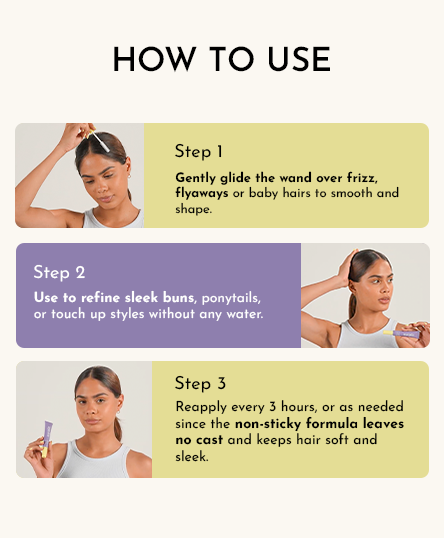 HOW TO USE

Step 1

Gently glide the wand over frizz, flyaways or baby hairs to smooth and shape.

Step 2

Use to refine sleek buns, ponytails, or touch up styles without any water.

Step 3

Reapply every 3 hours, or as needed since the non-sticky formula leaves no cast and keeps hair soft and sleek.