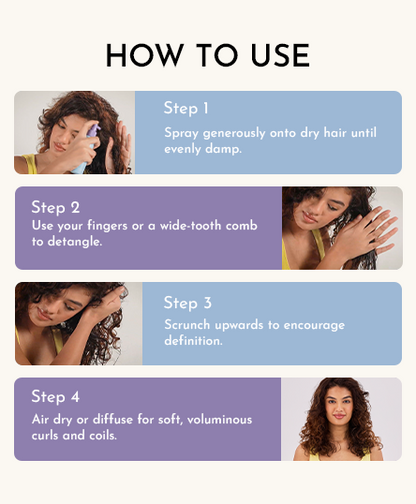 HOW TO USE

Step 1
Spray generously onto dry hair until evenly damp.

Step 2
Use your fingers or a wide-tooth comb to detangle.

Step 3
Scrunch upwards to encourage definition.

Step 4
Air dry or diffuse for soft, voluminous curls and coils.