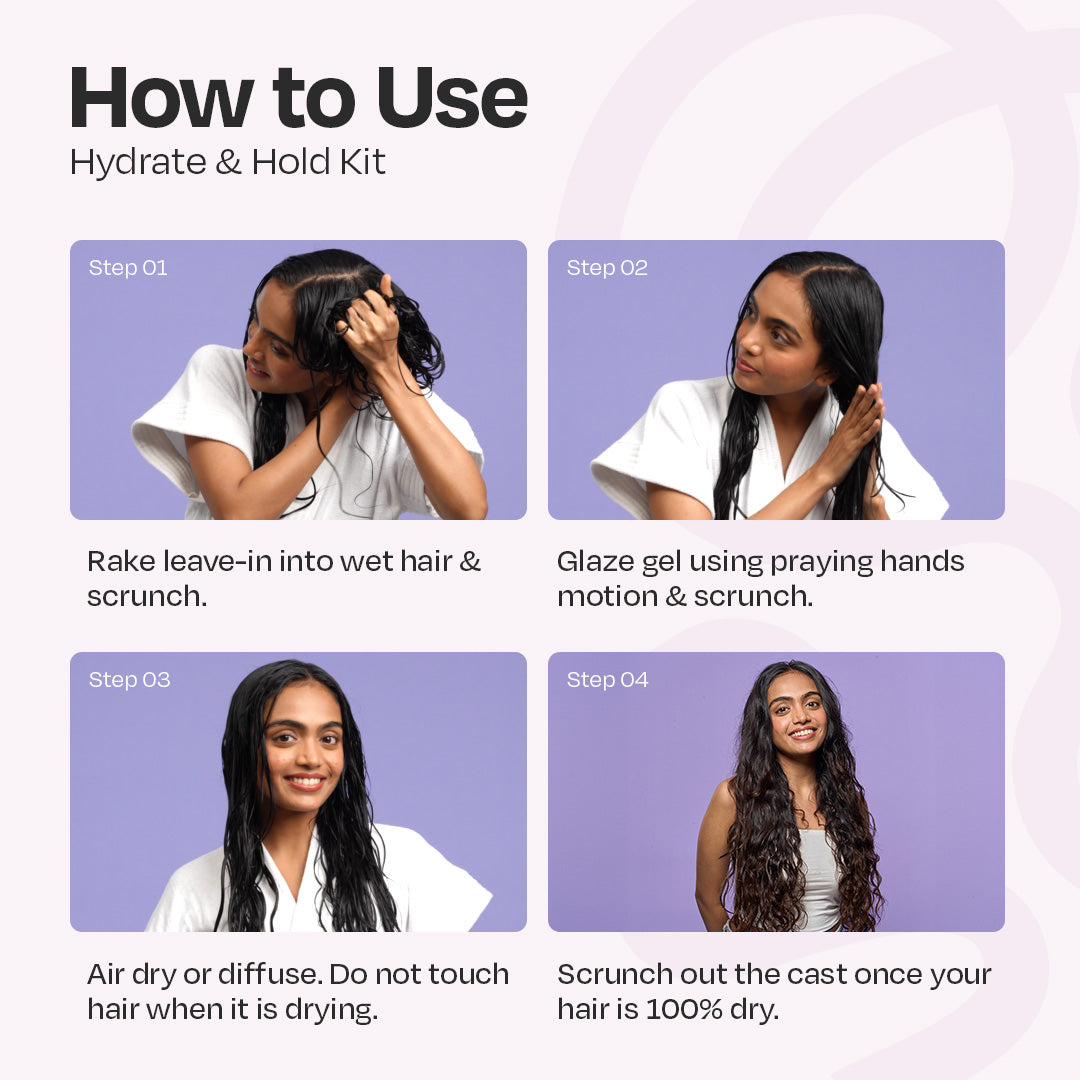 How to Use
Hydrate & Hold Kit

Step 01

Rake leave-in into wet hair & scrunch.

Step 02

Glaze gel using praying hands motion & scrunch.

Step 03

Air dry or diffuse. Do not touch hair when it is drying.

Step 04

Scrunch out the cast once your hair is 100% dry.