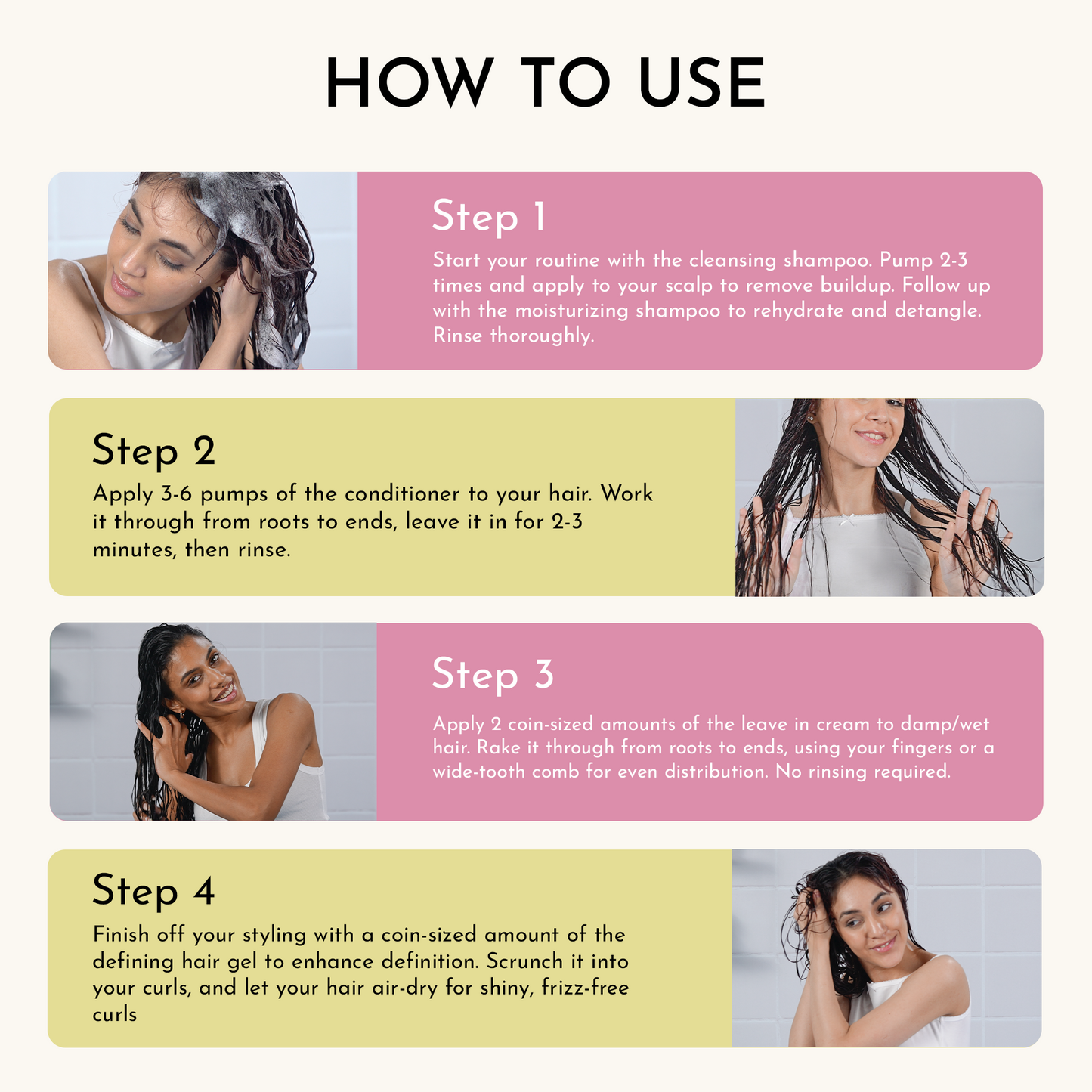 HOW TO USE

Step 1

Start your routine with the cleansing shampoo. Pump 2-3 times and apply to your scalp to remove buildup. Follow up with the moisturizing shampoo to rehydrate and detangle. Rinse thoroughly.

Step 2

Apply 3-6 pumps of the conditioner to your hair. Work it through from roots to ends, leave it in for 2-3 minutes, then rinse.

Step 3

Apply 2 coin-sized amounts of the leave in cream to damp/wet hair. Rake it through from roots to ends, using your fingers or a wide-tooth comb for even distribution. No rinsing required.

Step 4

Finish off your styling with a coin-sized amount of the defining hair gel to enhance definition. Scrunch it into your curls, and let your hair air-dry for shiny, frizz-free curls