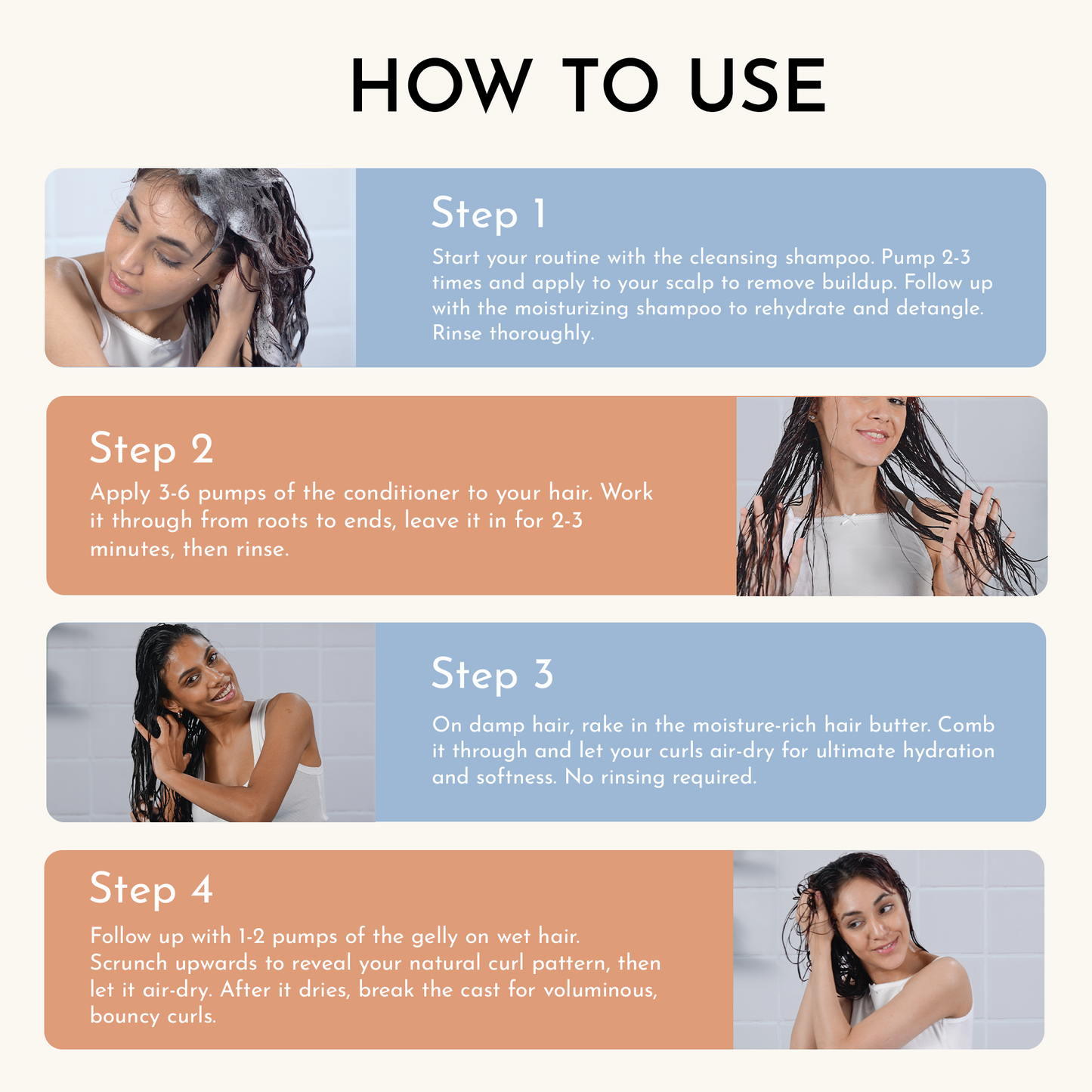 HOW TO USE

Step 1

Start your routine with the cleansing shampoo. Pump 2-3 times and apply to your scalp to remove buildup. Follow up with the moisturizing shampoo to rehydrate and detangle. Rinse thoroughly.

Step 2

Apply 3-6 pumps of the conditioner to your hair. Work it through from roots to ends, leave it in for 2-3 minutes, then rinse.

Step 3

On damp hair, rake in the moisture-rich hair butter. Comb it through and let your curls air-dry for ultimate hydration and softness. No rinsing required.

Step 4

Follow up with 1-2 pumps of the gelly on wet hair. Scrunch upwards to reveal your natural curl pattern, then let it air-dry. After it dries, break the cast for voluminous, bouncy curls.