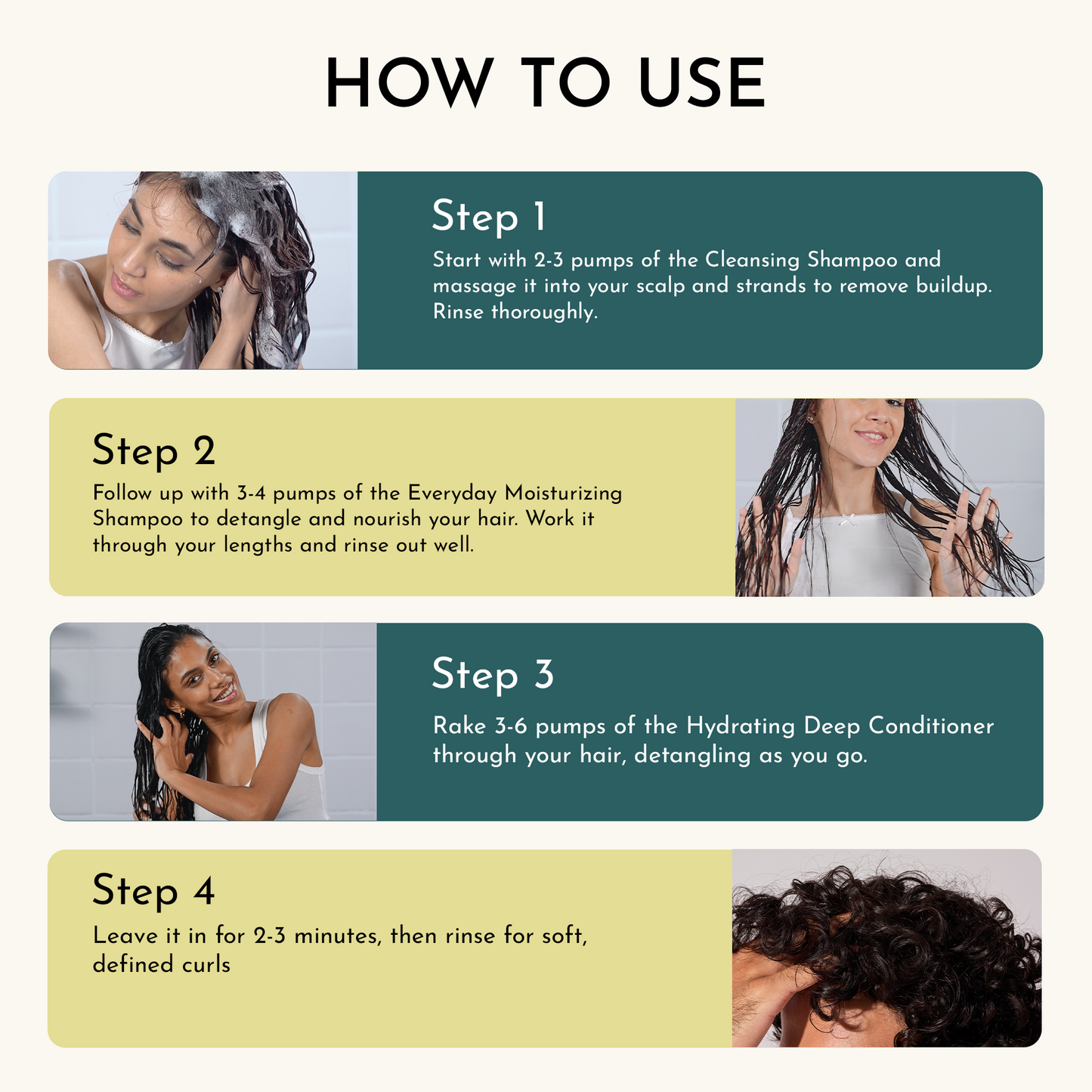 HOW TO USE

Step 1

Start with 2-3 pumps of the Cleansing Shampoo and massage it into your scalp and strands to remove buildup. Rinse thoroughly.

Step 2

Follow up with 3-4 pumps of the Everyday Moisturizing Shampoo to detangle and nourish your hair. Work it through your lengths and rinse out well.

Step 3

Rake 3-6 pumps of the Hydrating Deep Conditioner through your hair, detangling as you go.

Step 4

Leave it in for 2-3 minutes, then rinse for soft, defined curls